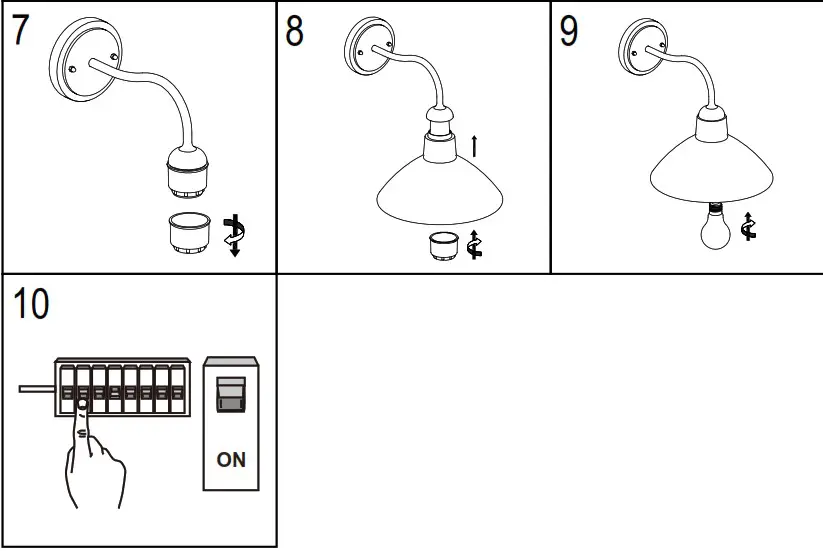 7

8

9

10

ON