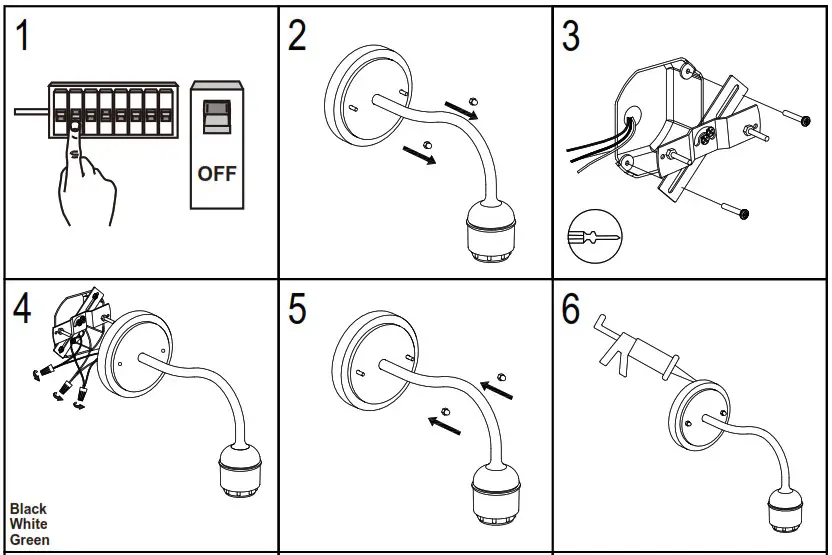 1

OFF

2

3

4

Black
White
Green

5

6