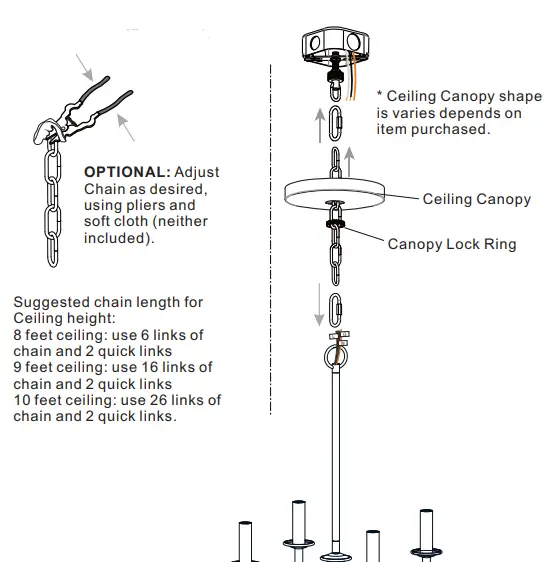 OPTIONAL: Adjust Chain as desired, using pliers and soft cloth (neither included).

Suggested chain length for Ceiling height:
8 feet ceiling: use 6 links of chain and 2 quick links
9 feet ceiling: use 16 links of chain and 2 quick links
10 feet ceiling: use 26 links of chain and 2 quick links.

* Ceiling Canopy shape is varies depends on item purchased.

Ceiling Canopy

Canopy Lock Ring