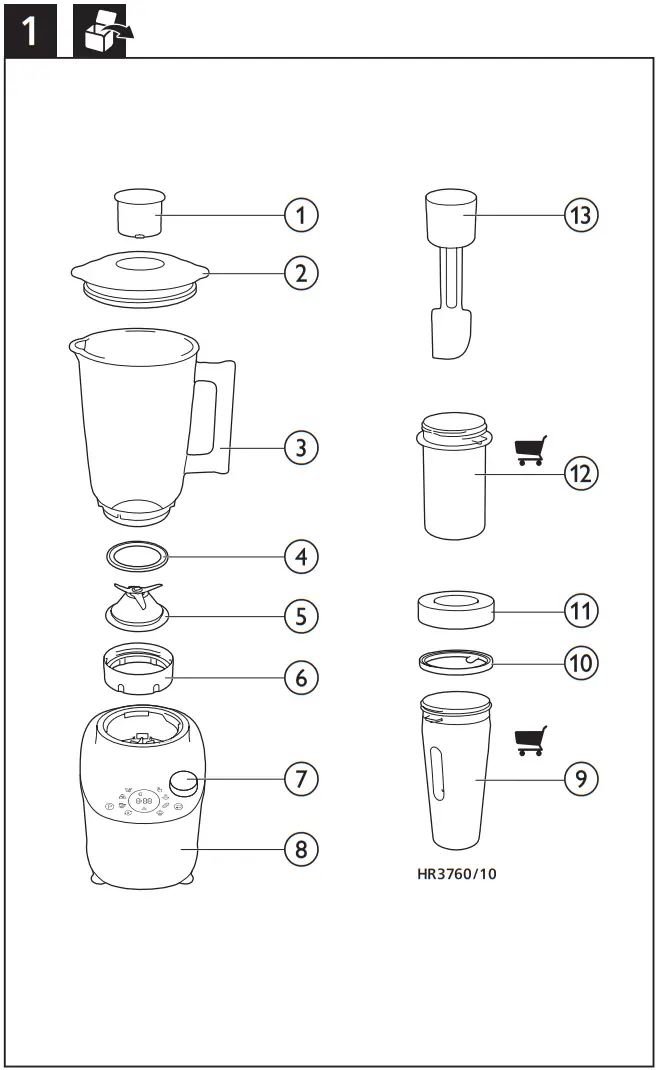 1

1
2
3
4
5
6
7
8

13
12
11
10
9

HR3760/10