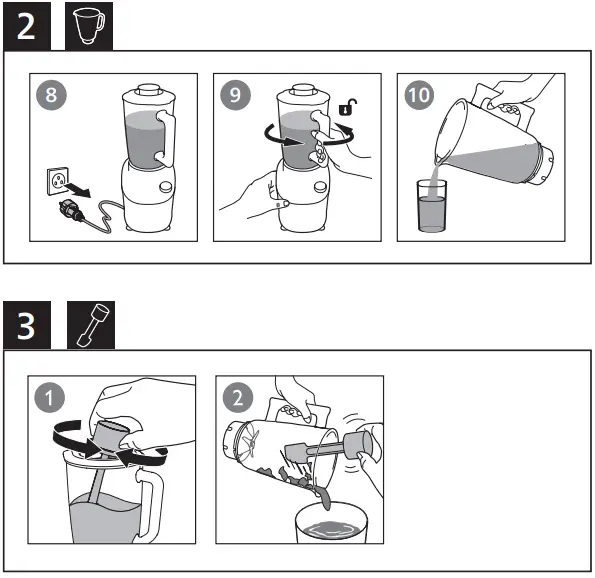 2

8

9

10

3

1

2