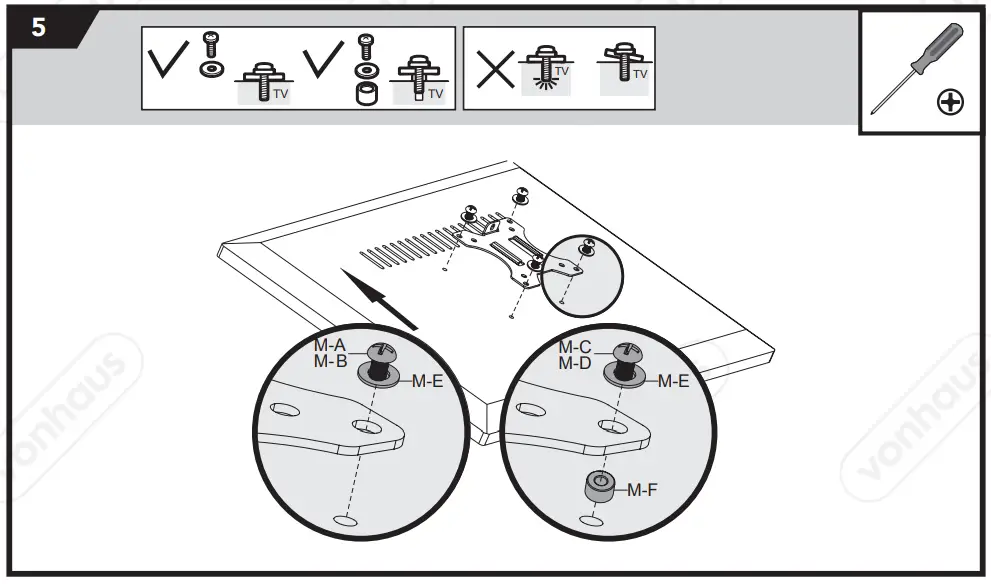 5

TV TV

TV TV

M-A
M-B
M-E

M-C
M-D
M-E

M-F

vonhaus

vonhaus