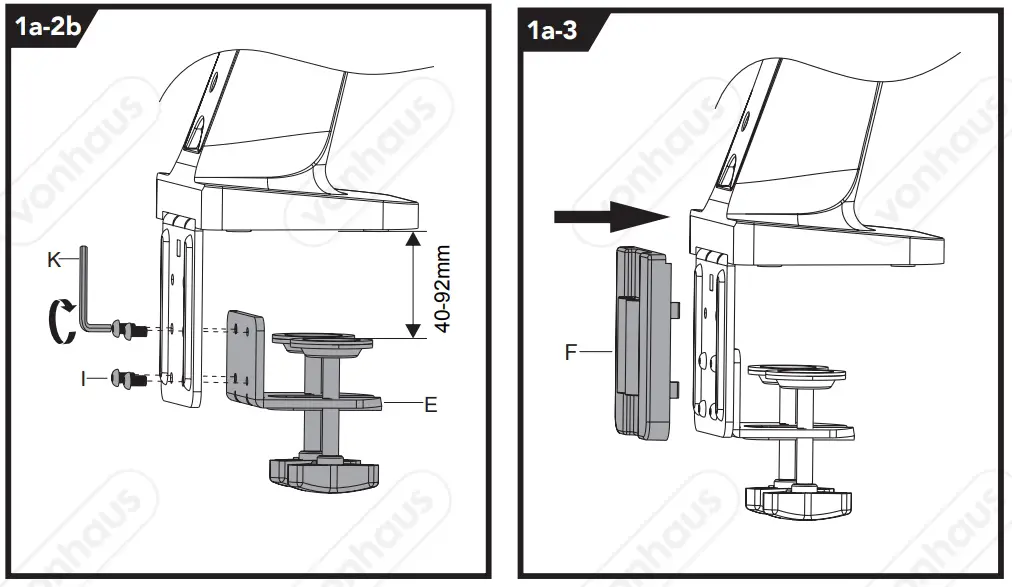 1a-2b

K

I

40-92mm

E

vonhaus

1a-3

F

vonhaus