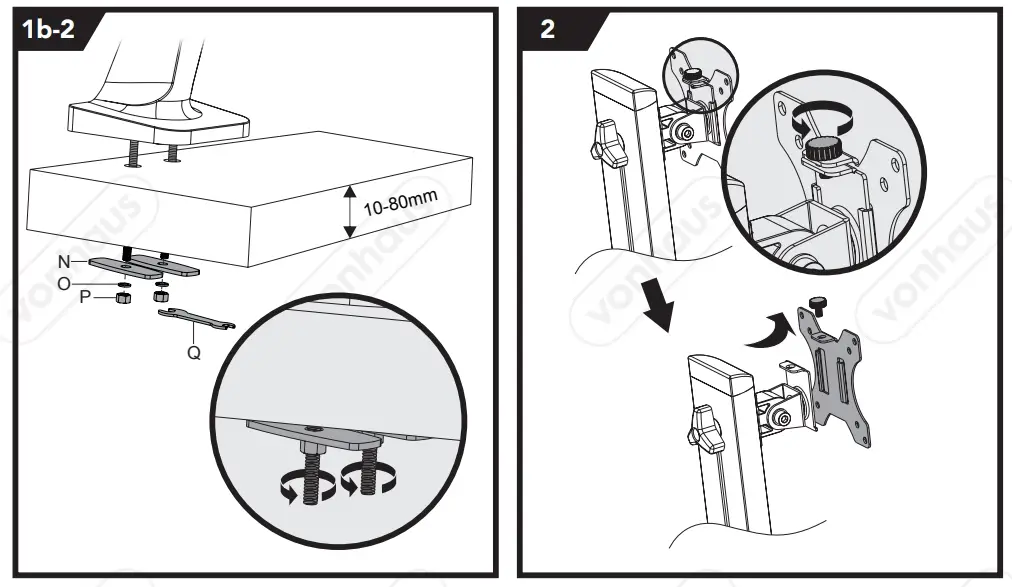 1b-2

10-80mm

N
O
P
Q

vonhaus

2

vonhaus

vonhaus