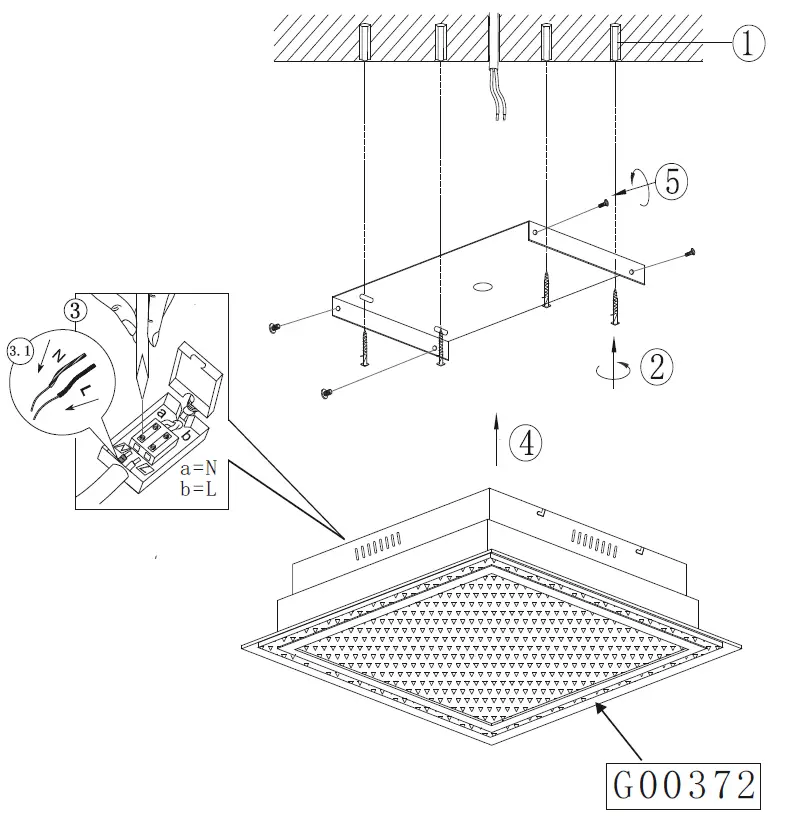 1

5

3

3.1

N

L

a

b

N

L

a=N
b=L

2

4

G00372