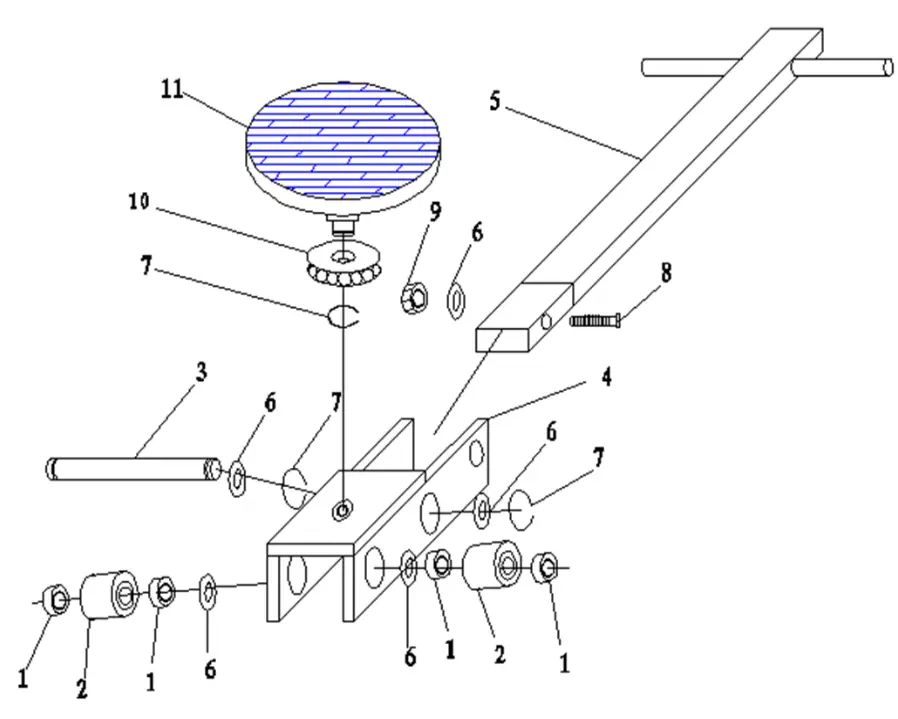 11
5
10
9
6
7
8
3
4
6
7
6
7
1
2
1
6
6
1
2
1