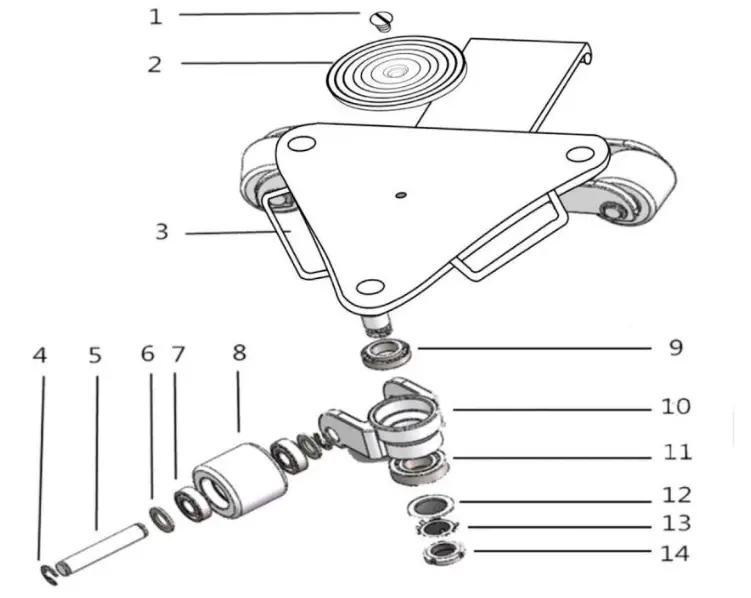 1
2
3
4
5
6
7
8
9
10
11
12
13
14