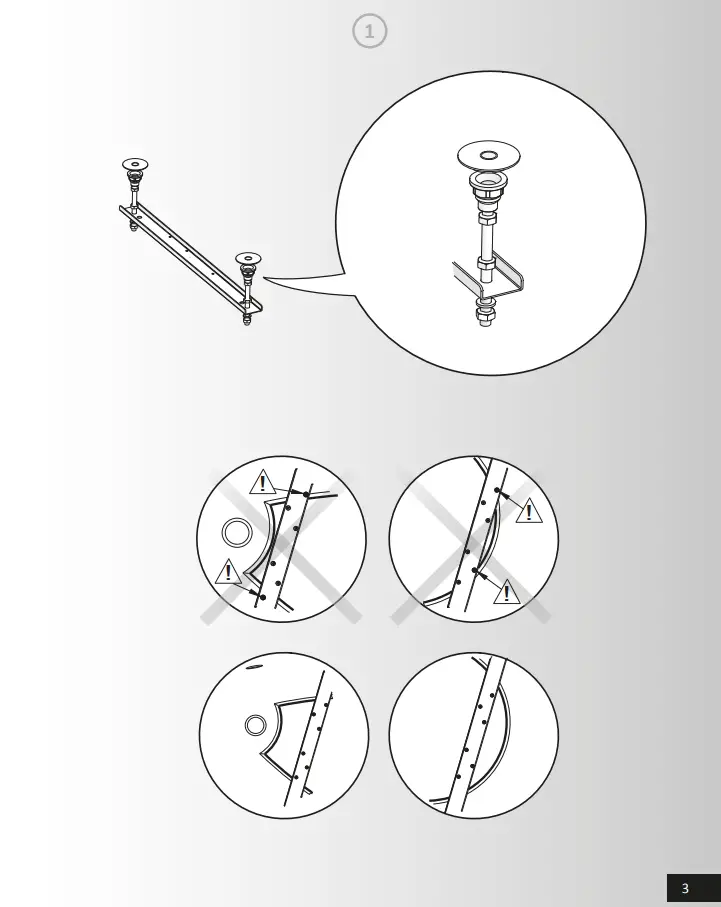 1

!
!
!
!

3