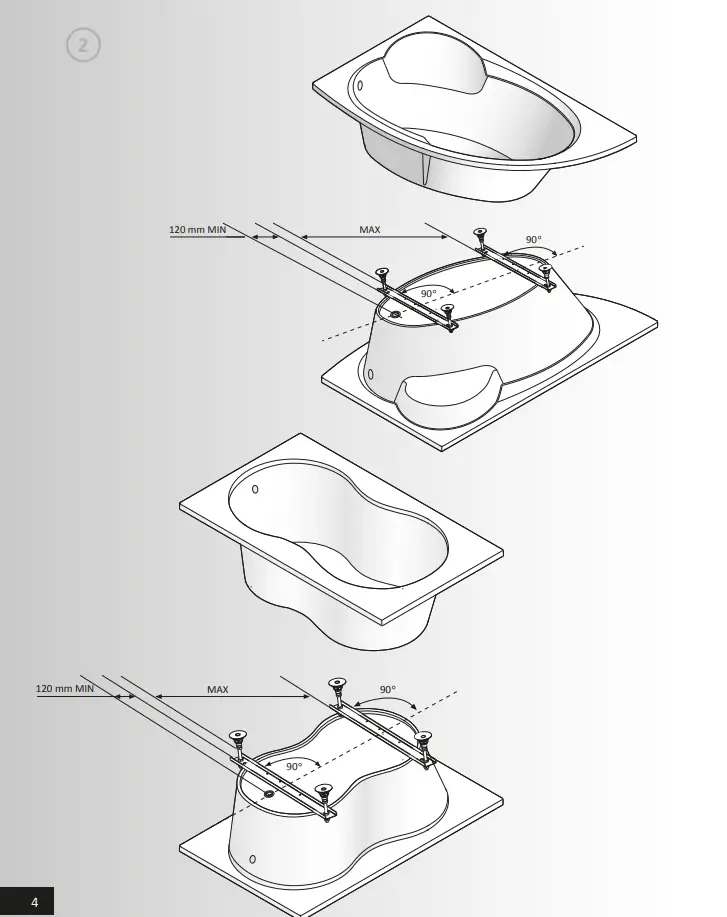 2

120 mm MIN

MAX

90°

90°

120 mm MIN

MAX

90°

90°

4