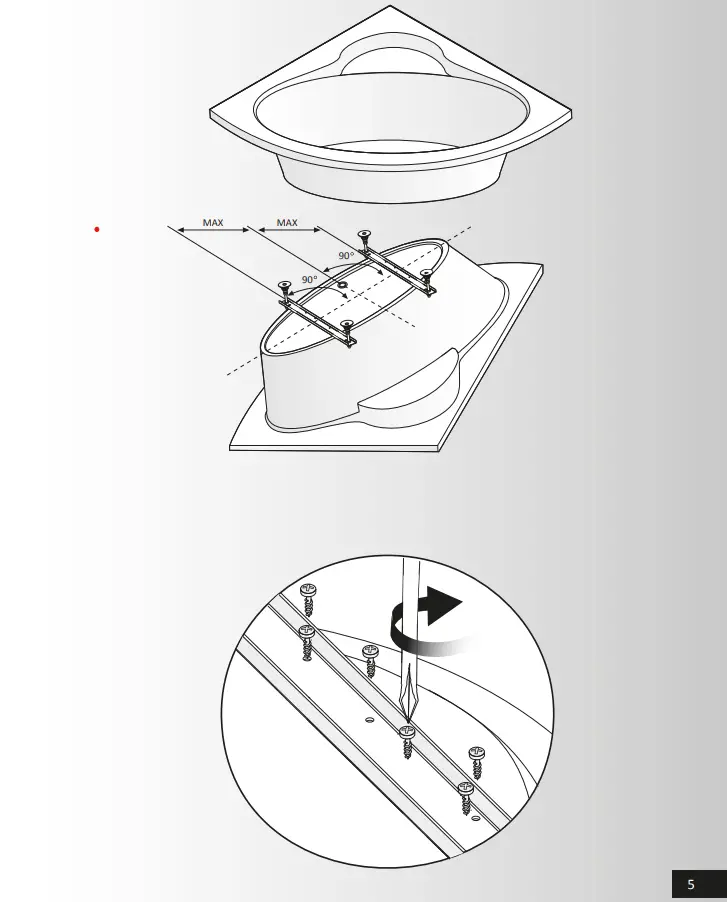 MAX
MAX
90°
90°

5