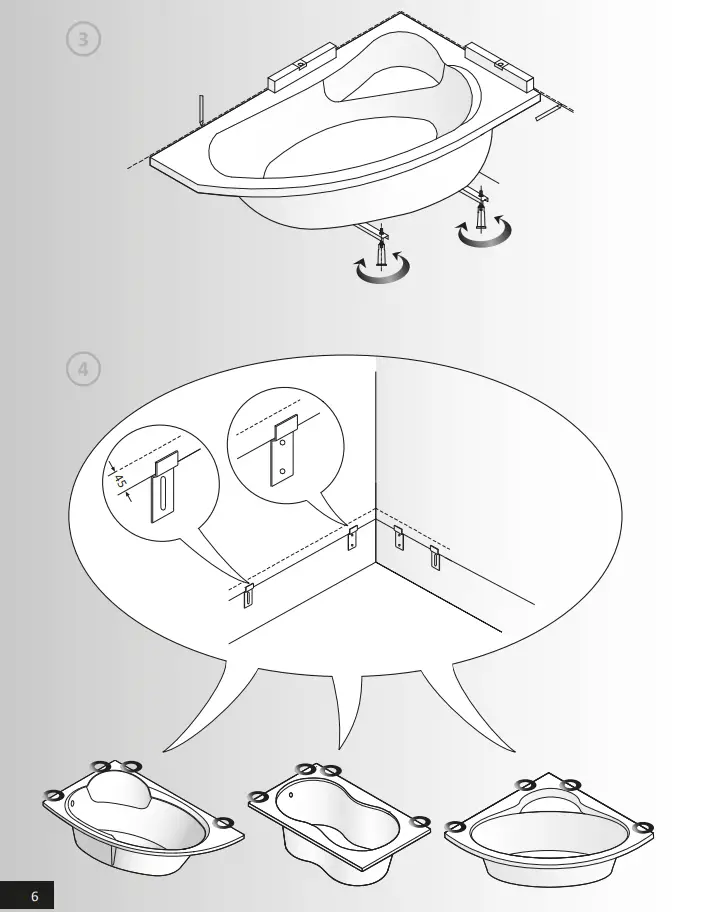 3

4

45

6