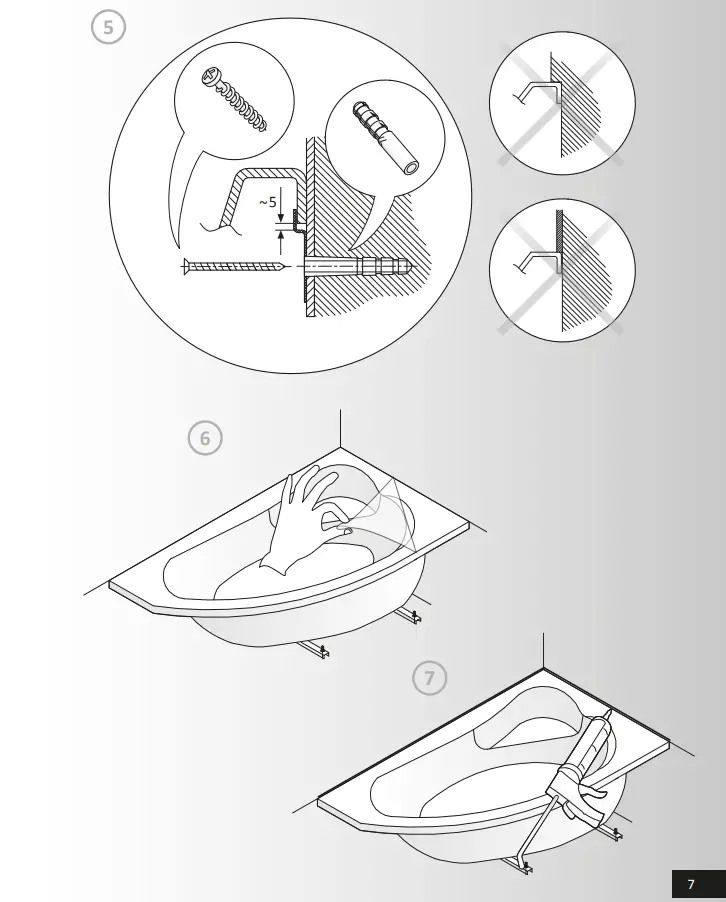 5

~5

6

7

7