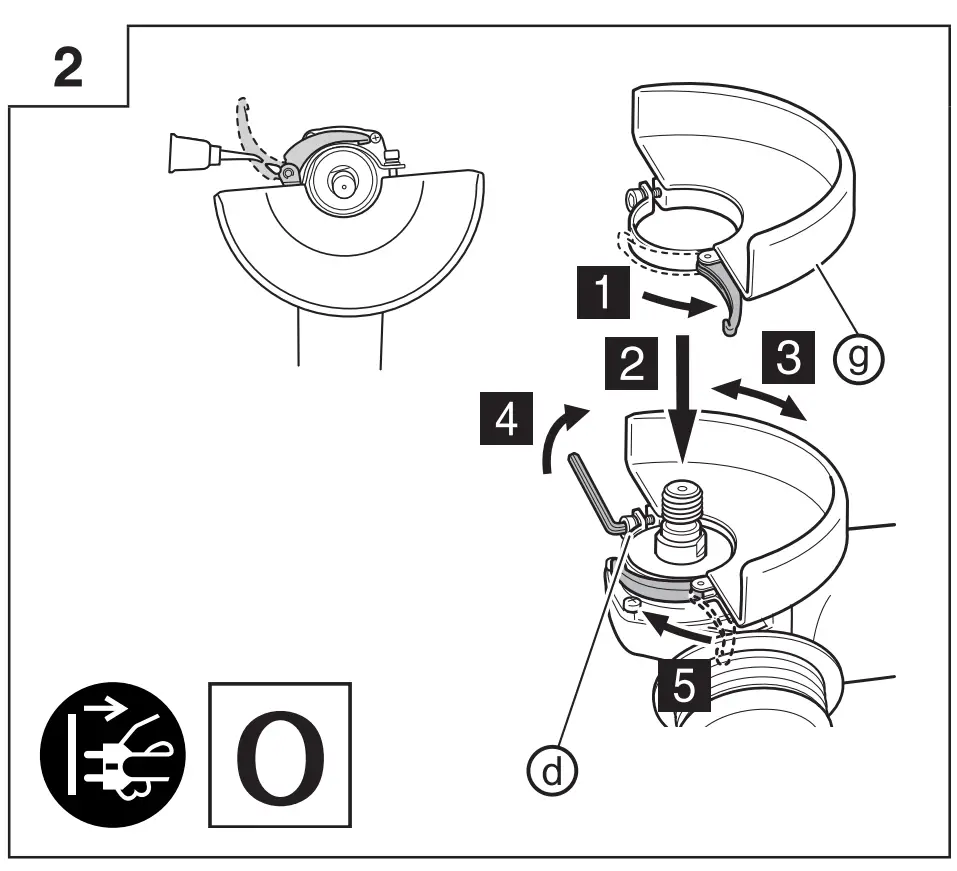 2

1

2

3

g

4

5

d

O