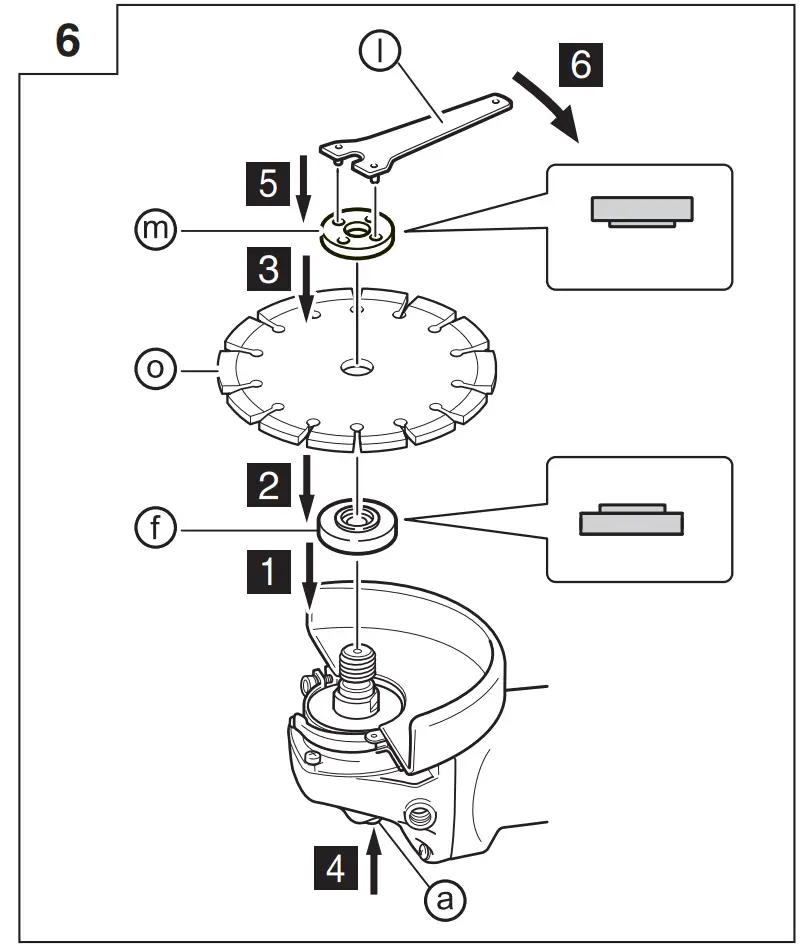 6

l

6

5

m

3

o

2

f

1

4

a