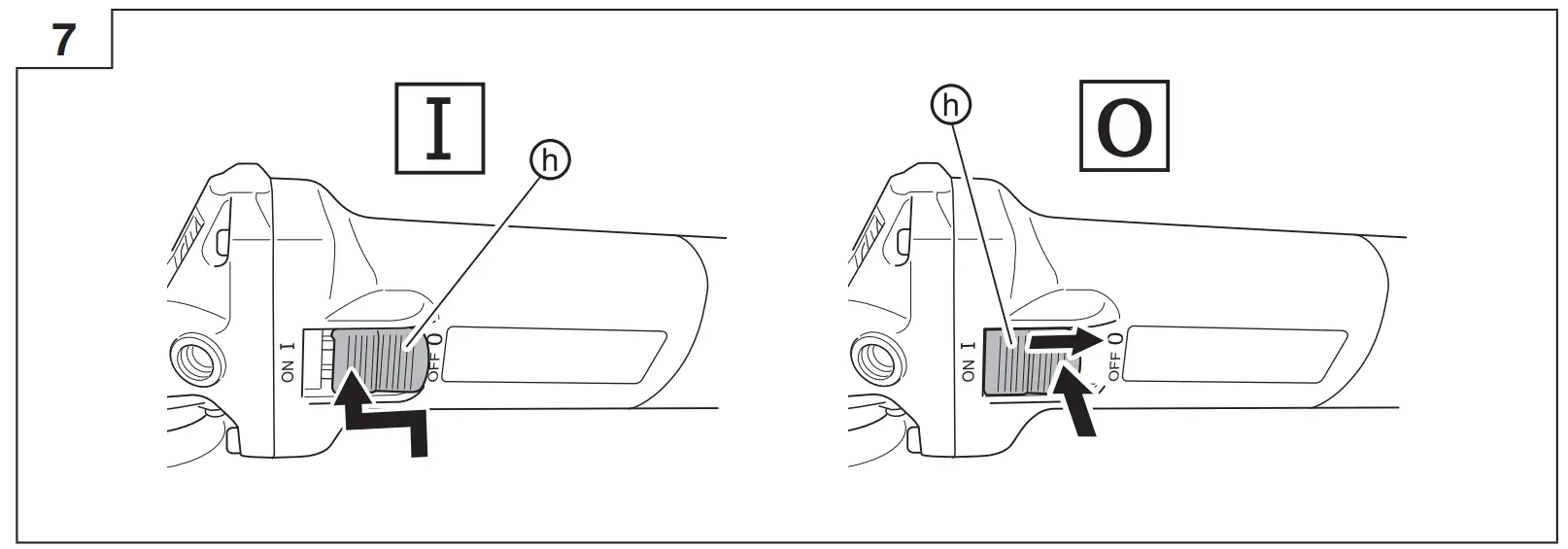 7

I

h

ON I

OFF 0

h

O

ON I

OFF 0