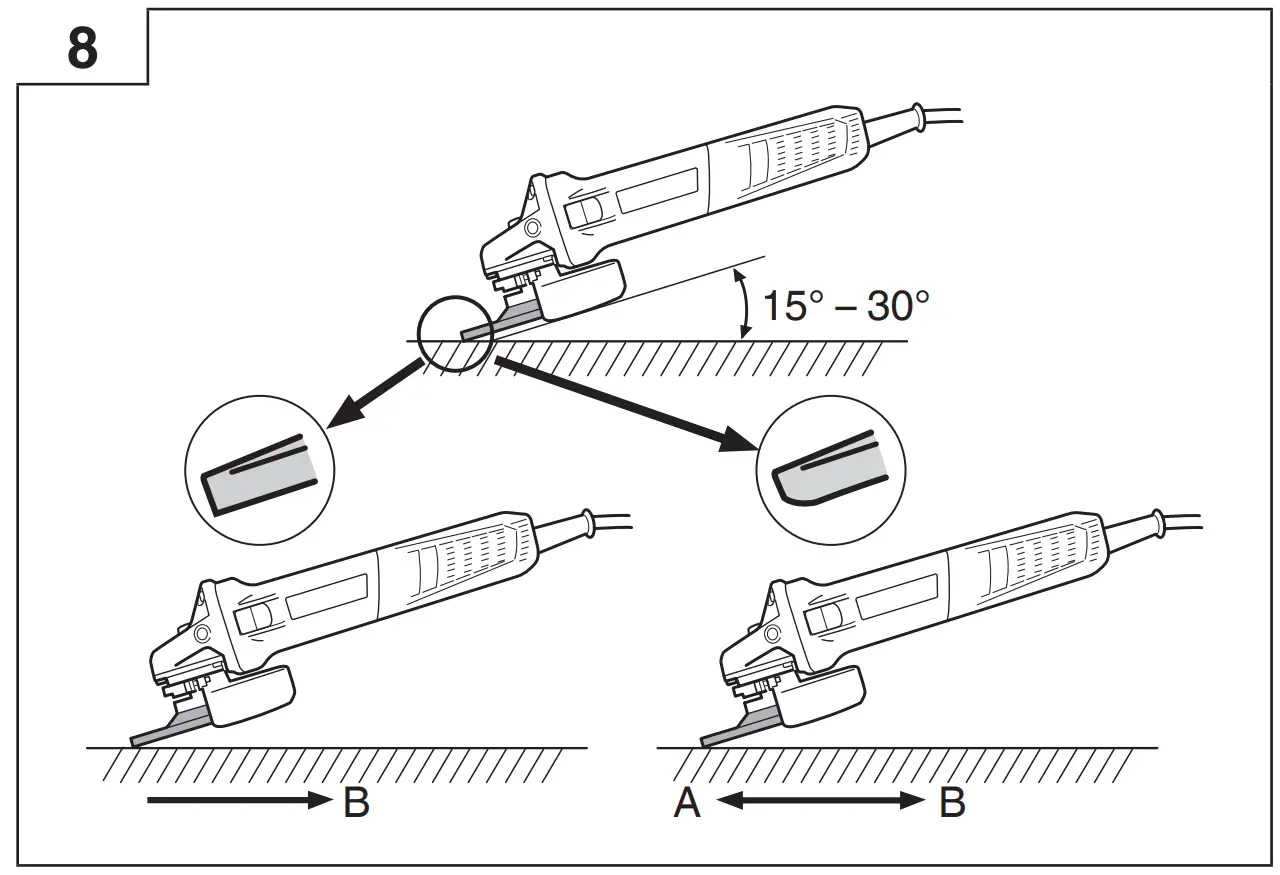 8

15° – 30°

B

A B