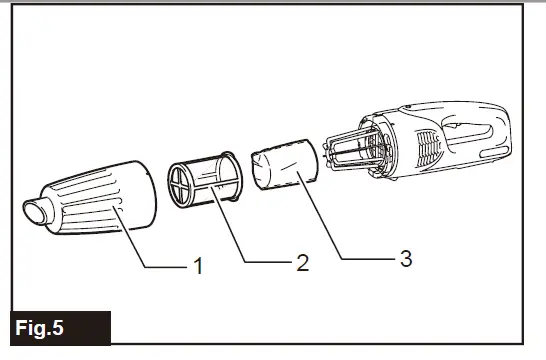 1
2
3
Fig.5