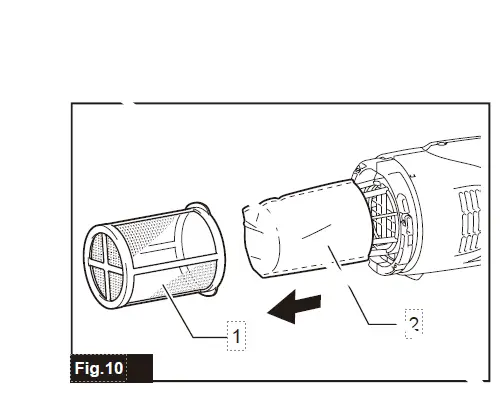 1

2

Fig.10