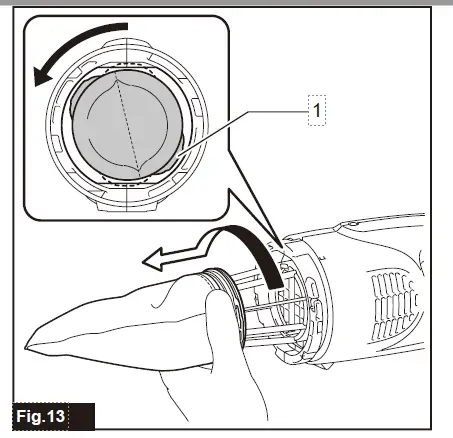 1

Fig.13