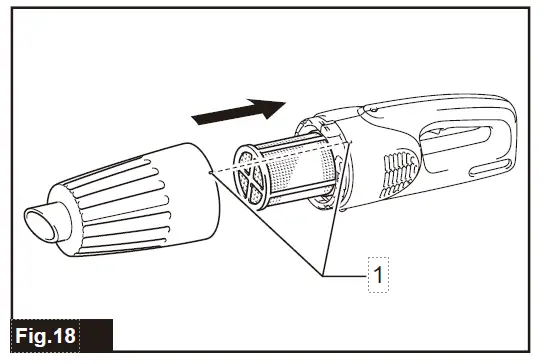 1

Fig.18