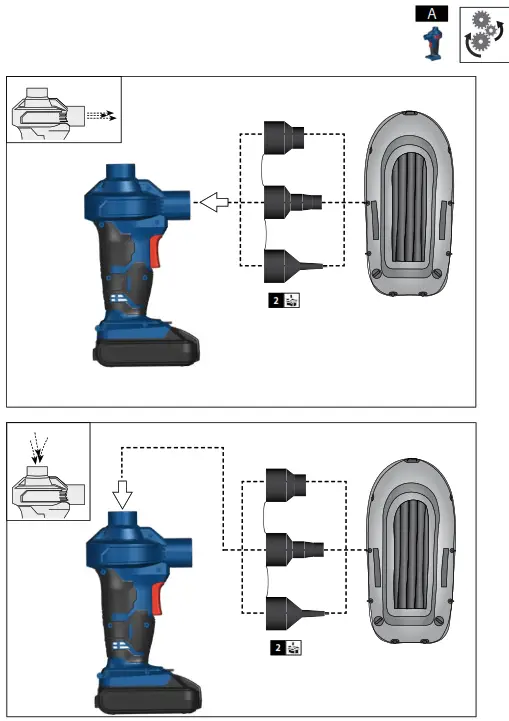 A

2

2