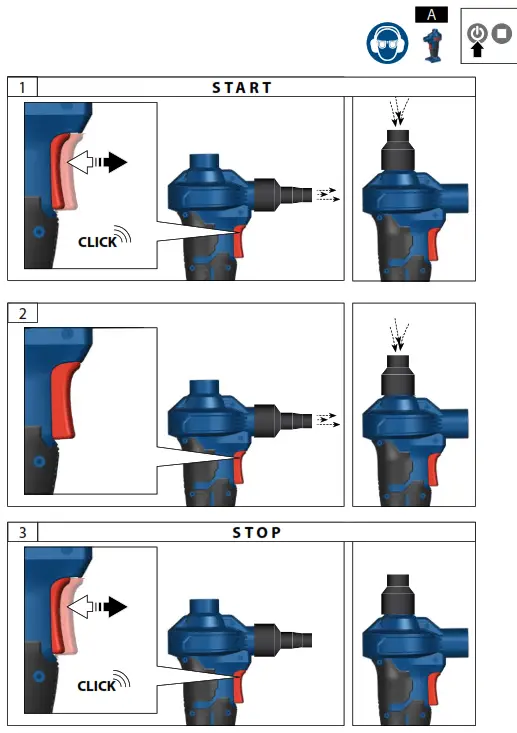 A

1 START

CLICK

2

3 STOP

CLICK