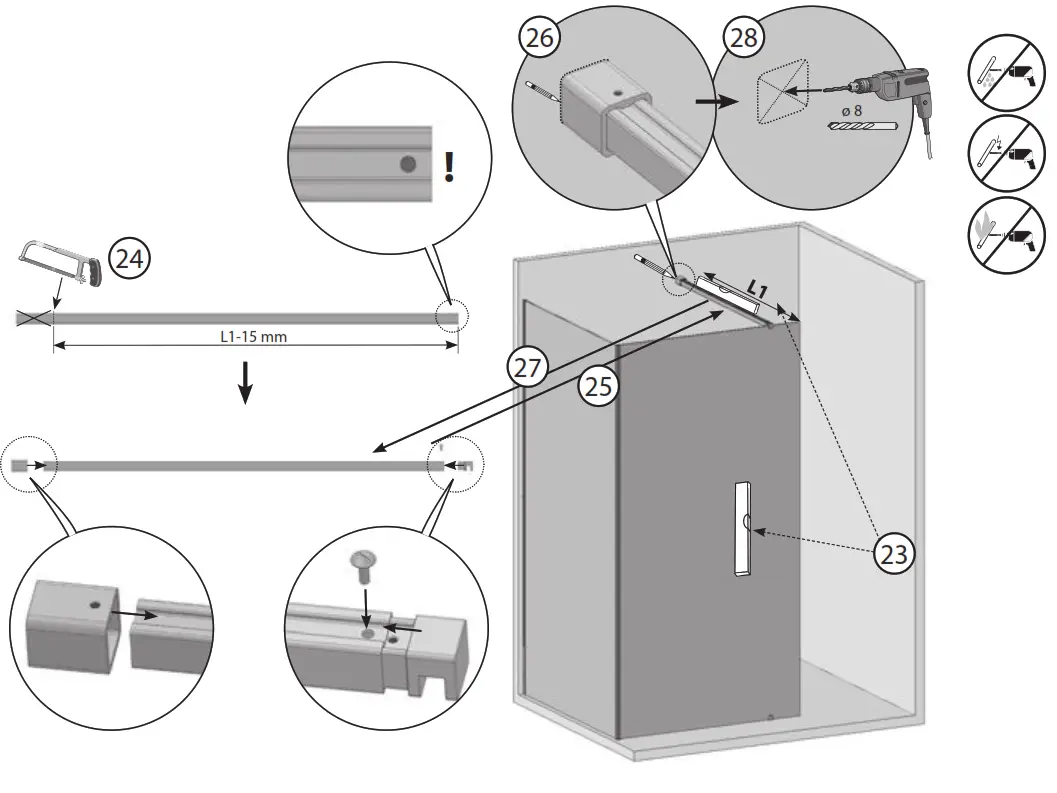 26

28

ø 8

!

24

L1-15 mm

L1

27

25

23