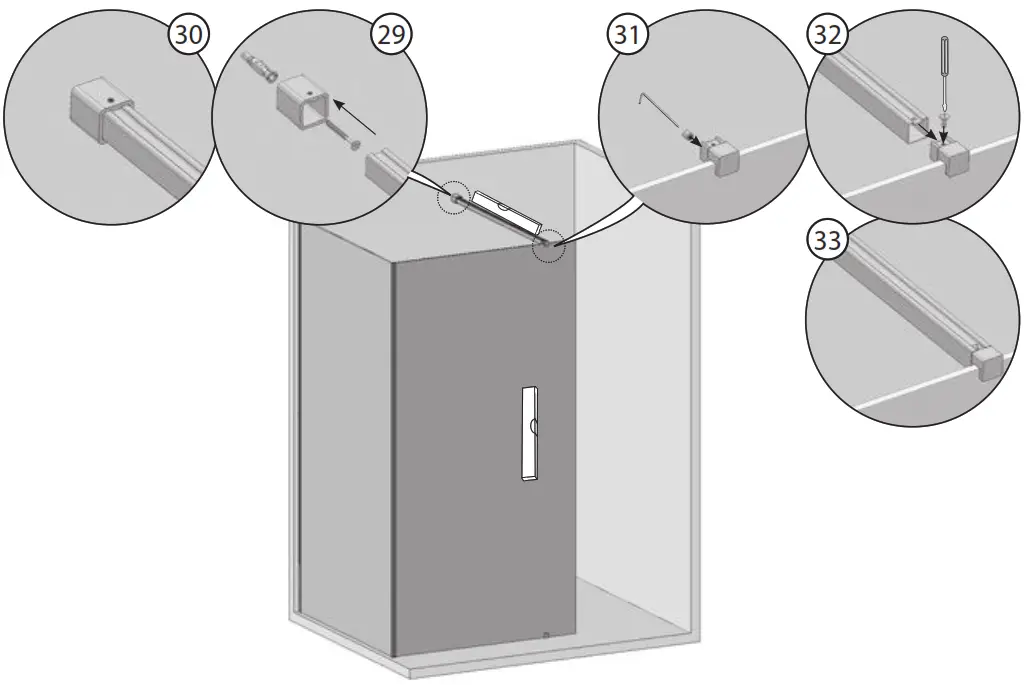 30
29
31
32
33