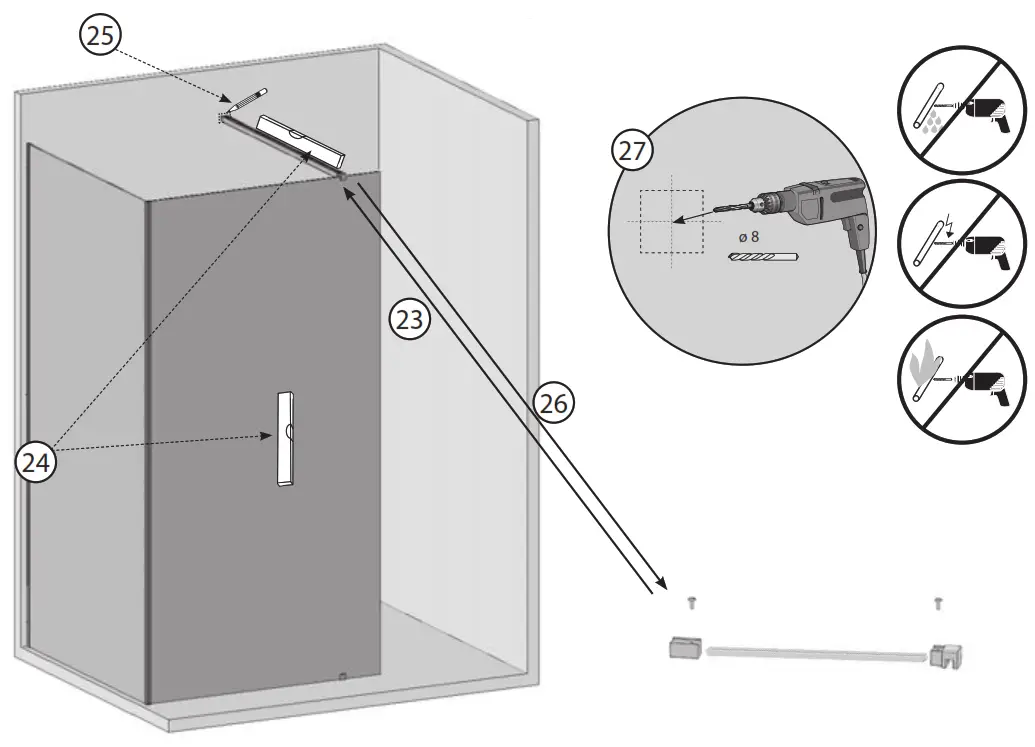 25

27

ø 8

23

26

24