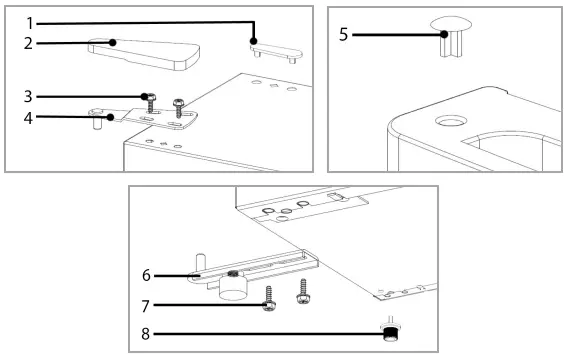 1
2
3
4
5
6
7
8