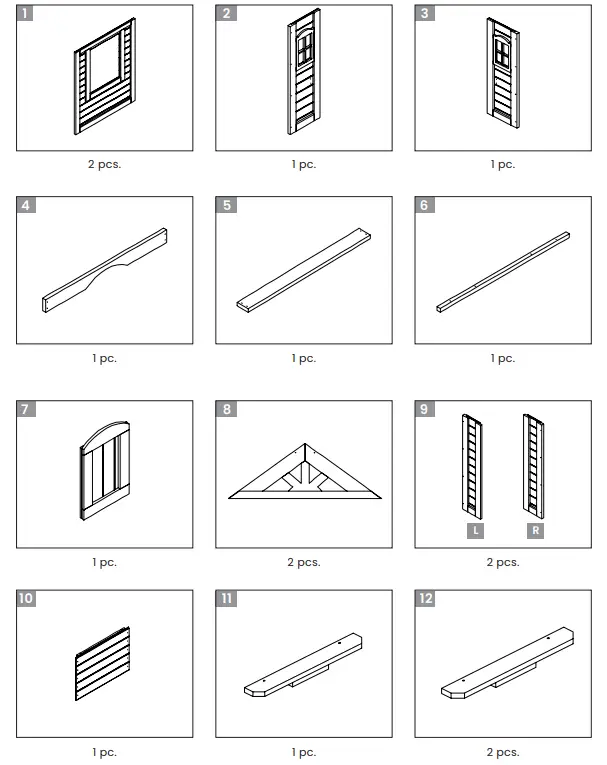 1

2 pcs.

2

1 pc.

3

1 pc.

4

1 pc.

5

1 pc.

6

1 pc.

7

1 pc.

8

2 pcs.

9

L

R

2 pcs.

10

1 pc.

11

1 pc.

12

2 pcs.