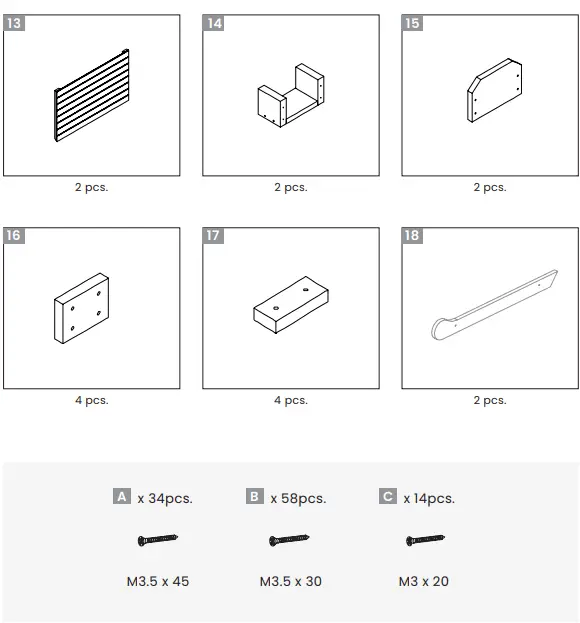 13

2 pcs.

14

2 pcs.

15

2 pcs.

16

4 pcs.

17

4 pcs.

18

2 pcs.

A x 34pcs.

M3.5 x 45

B x 58pcs.

M3.5 x 30

C x 14pcs.

M3 x 20