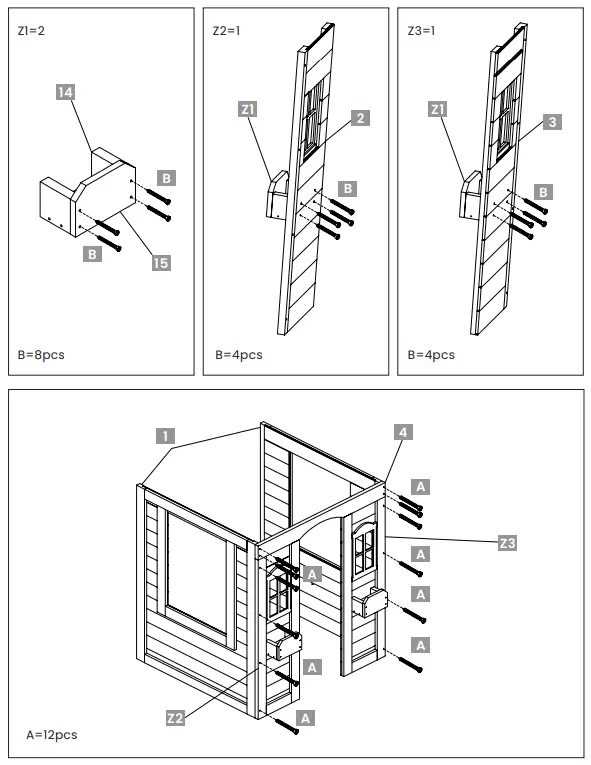 Z1=2

14

B

B

15

B=8pcs

Z2=1

Z1

2

B

B=4pcs

Z3=1

Z1

3

B

B=4pcs

1

4

A

Z3

A

A

A

A

A

Z2

A

A=12pcs