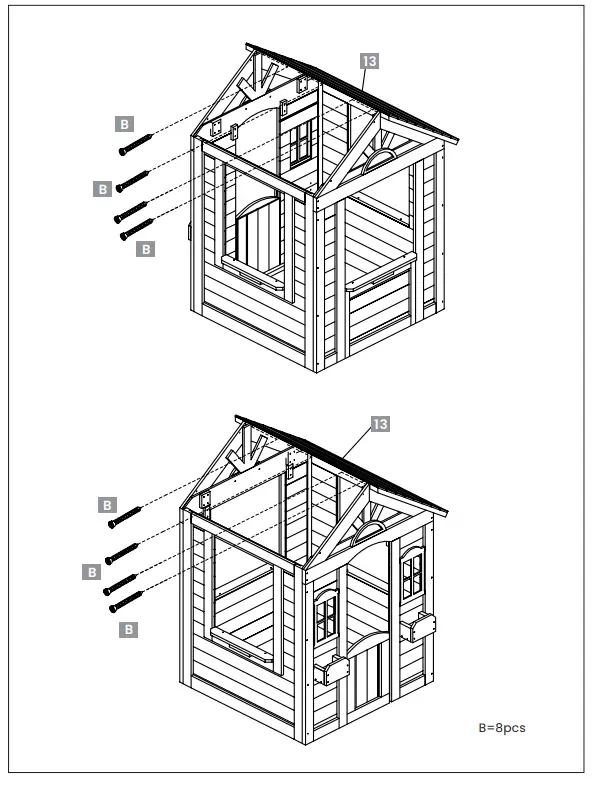 13

B

B

B

13

B

B

B

B=8pcs