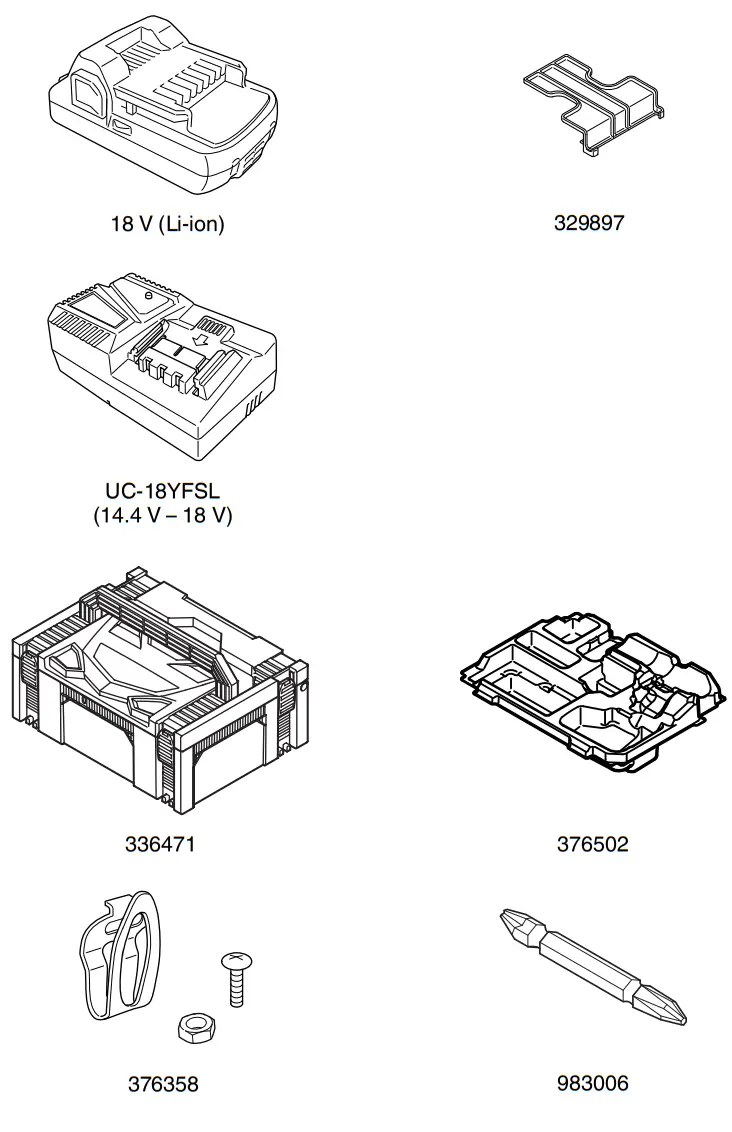 18 V (Li-ion)

329897

UC-18YFSL
(14.4 V – 18 V)

336471

376502

376358

983006