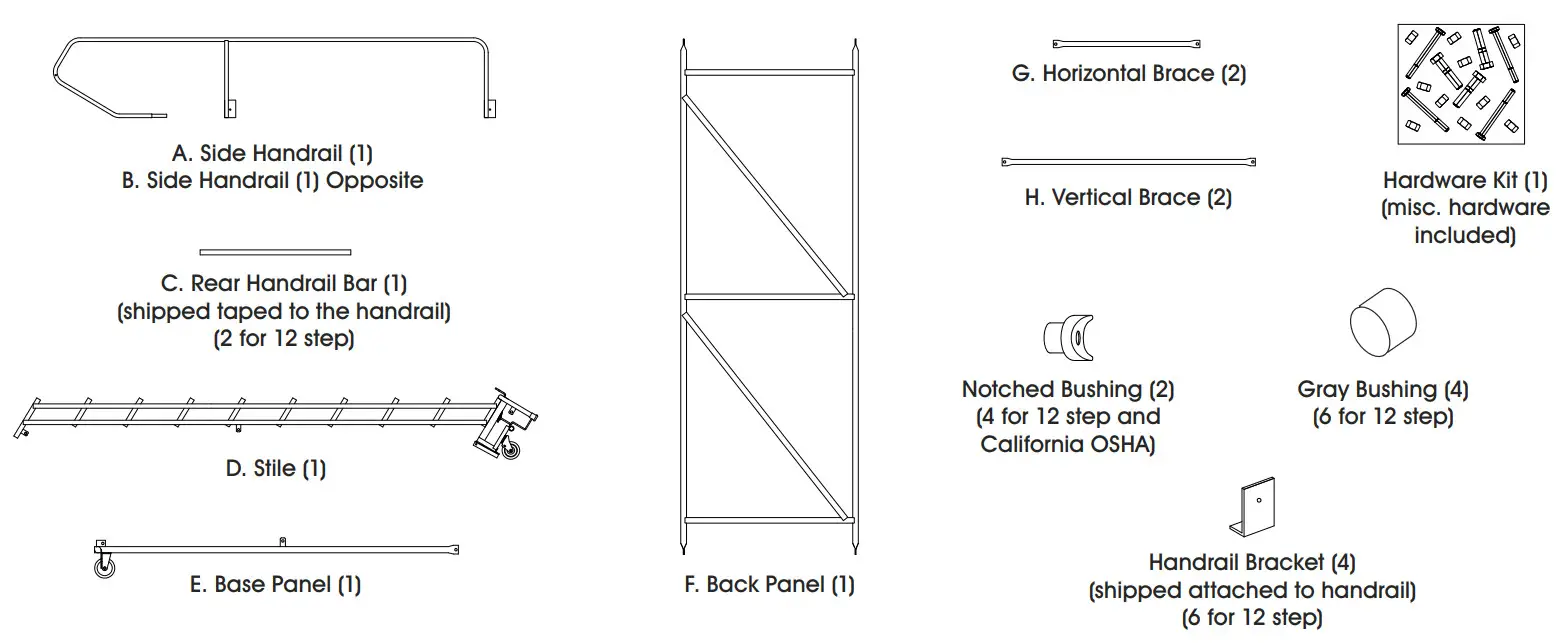 A. Side Handrail (1)
B. Side Handrail (1) Opposite

C. Rear Handrail Bar (1)
(shipped taped to the handrail)
(2 for 12 step)

D. Stile (1)

E. Base Panel (1)

F. Back Panel (1)

G. Horizontal Brace (2)

H. Vertical Brace (2)

Hardware Kit (1)
(misc. hardware included)

Notched Bushing (2)
(4 for 12 step and California OSHA)

Gray Bushing (4)
(6 for 12 step)

Handrail Bracket (4)
(shipped attached to handrail)
(6 for 12 step)