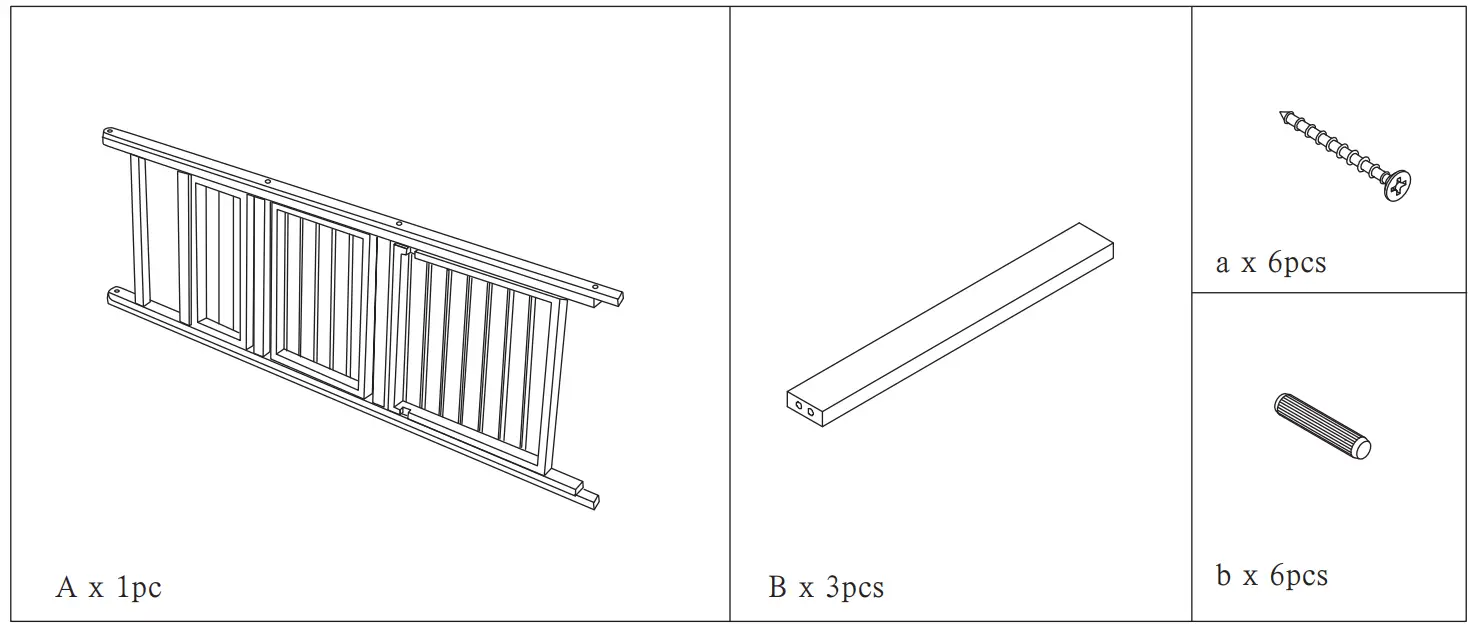 A x 1pc

B x 3pcs

a x 6pcs

b x 6pcs