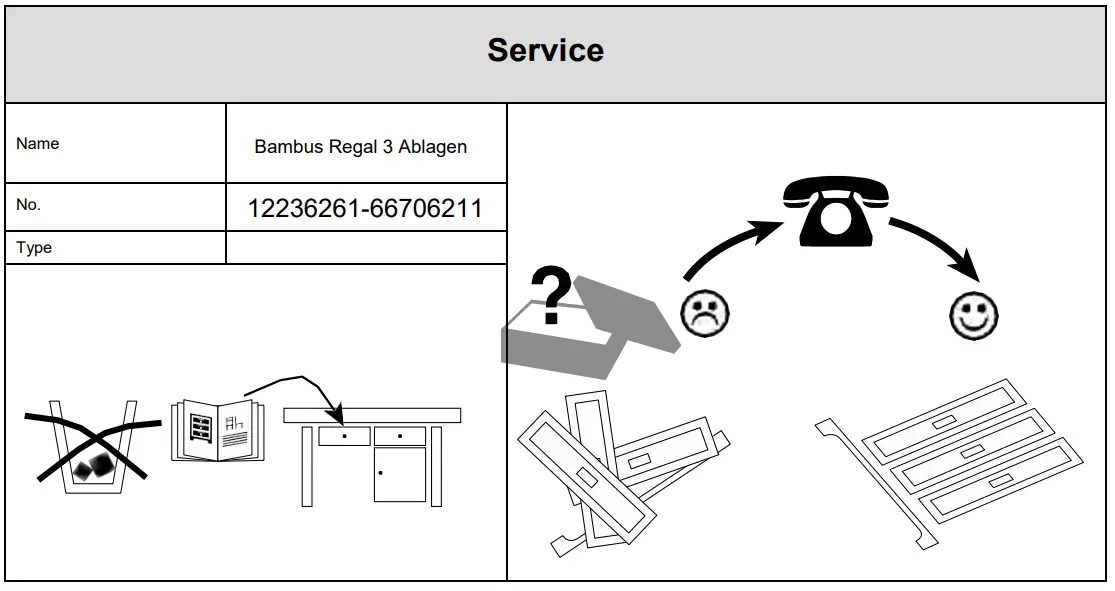 Service

| Name | Bambus Regal 3 Ablagen |
|---|---|
| No. | 12236261-66706211 |
| Type | |

?