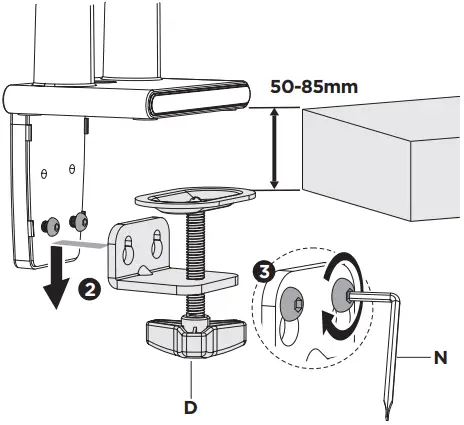 50-85mm

2

3

N

D