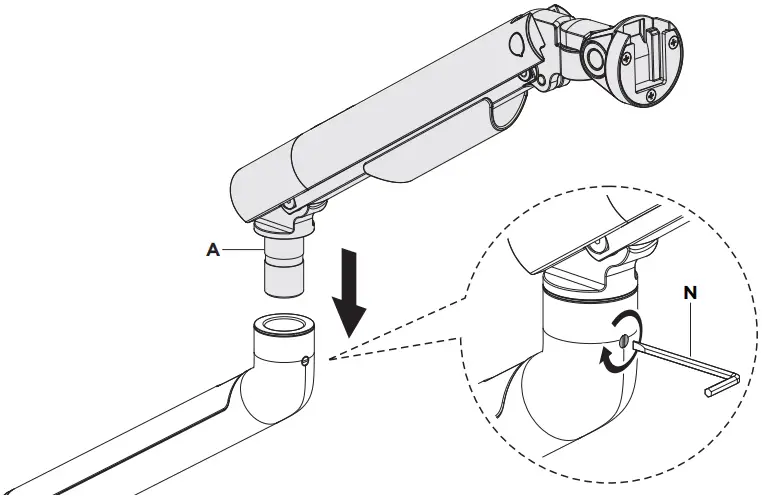 A

N