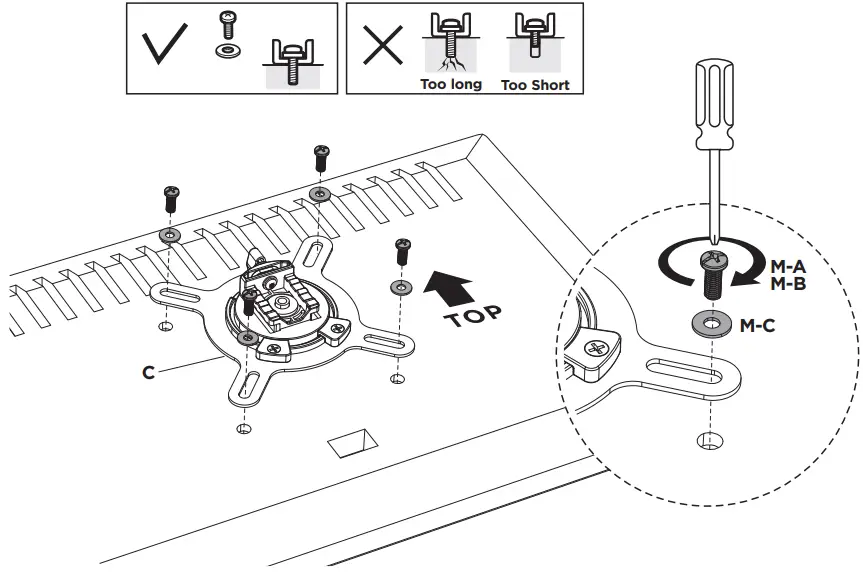 Too long
Too Short

TOP

C

M-A
M-B
M-C