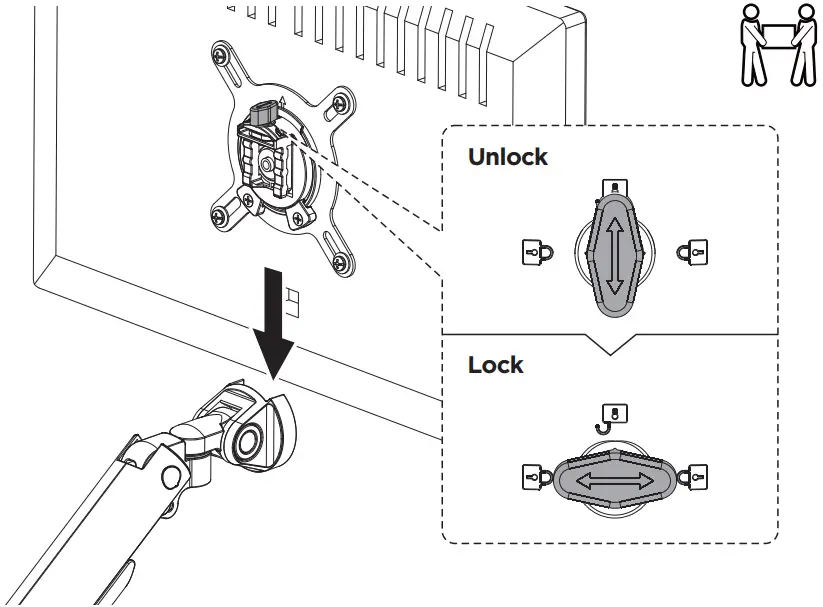 Unlock

Lock