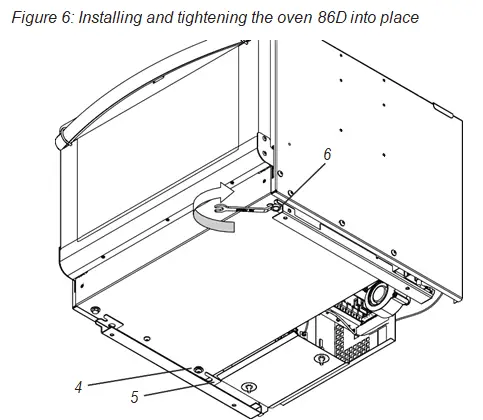 Figure 6: Installing and tightening the oven 86D into place

6

4

5