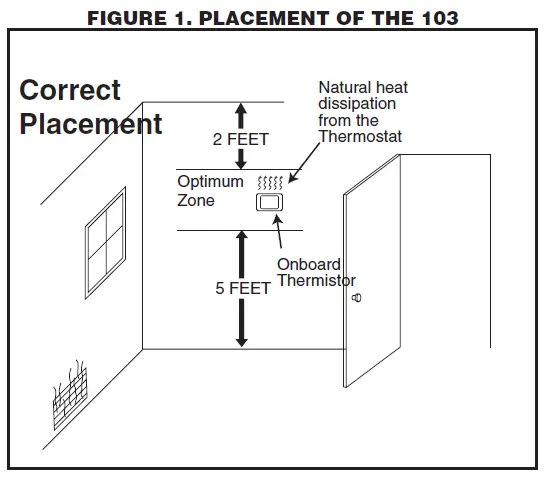 FIGURE 1. PLACEMENT OF THE 103

Correct Placement

Natural heat dissipation from the Thermostat

2 FEET

Optimum Zone

Onboard Thermistor

5 FEET