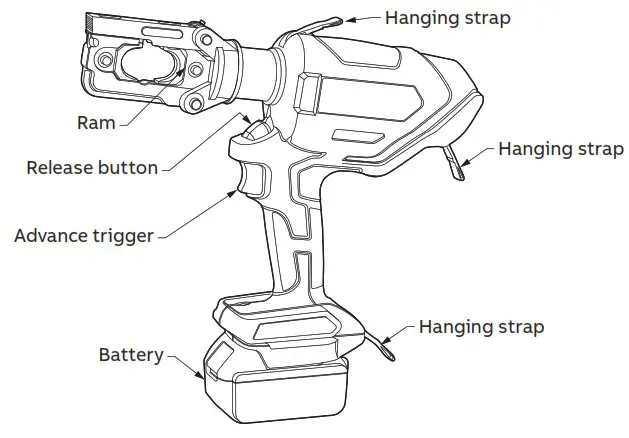 Hanging strap
Ram
Release button
Hanging strap
Advance trigger
Hanging strap
Battery