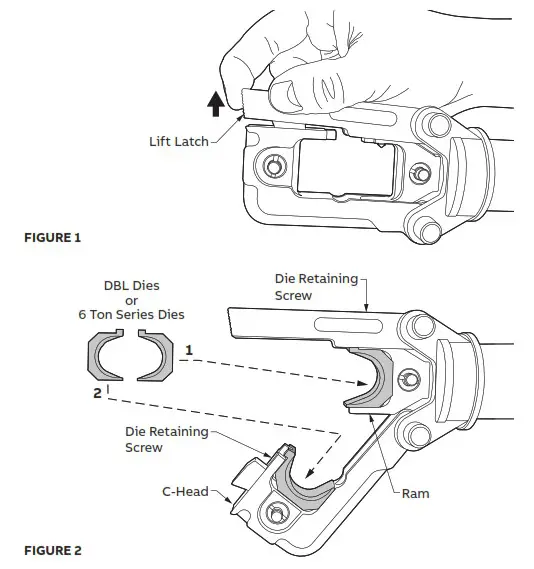 Lift Latch

FIGURE 1

DBL Dies
or
6 Ton Series Dies

Die Retaining Screw

1

2

Die Retaining Screw

C-Head

Ram

FIGURE 2