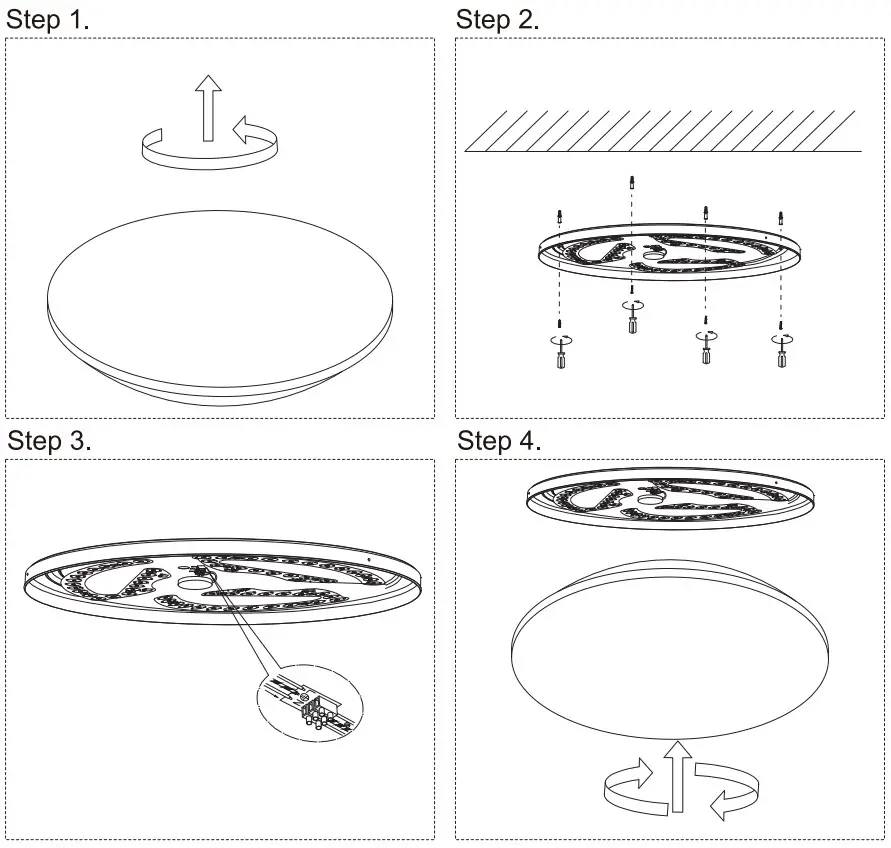 Step 1.

Step 2.

Step 3.

Step 4.