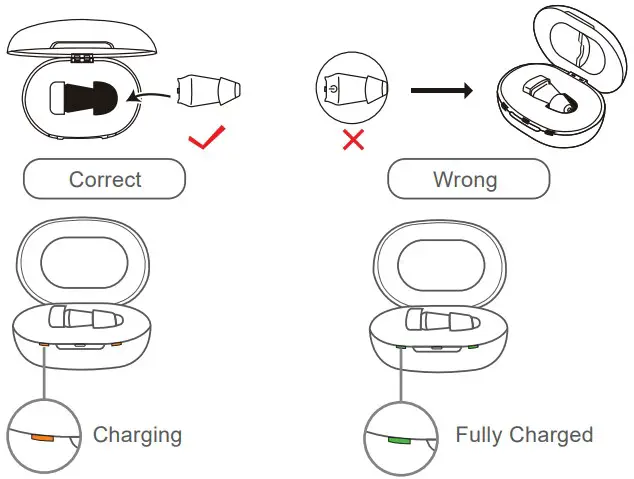 Correct

Wrong

Charging

Fully Charged