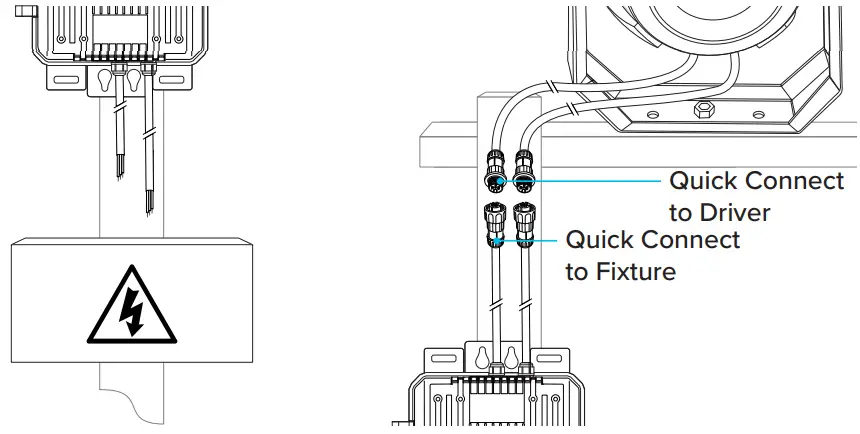 Quick Connect to Driver

Quick Connect to Fixture