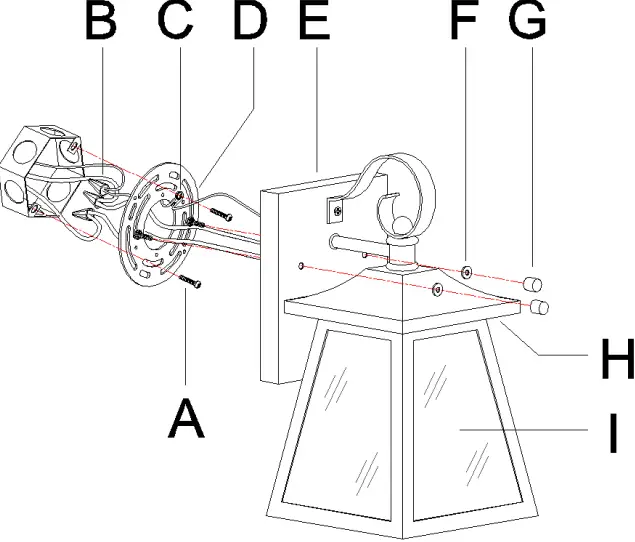 B C D E F G

H

A

I